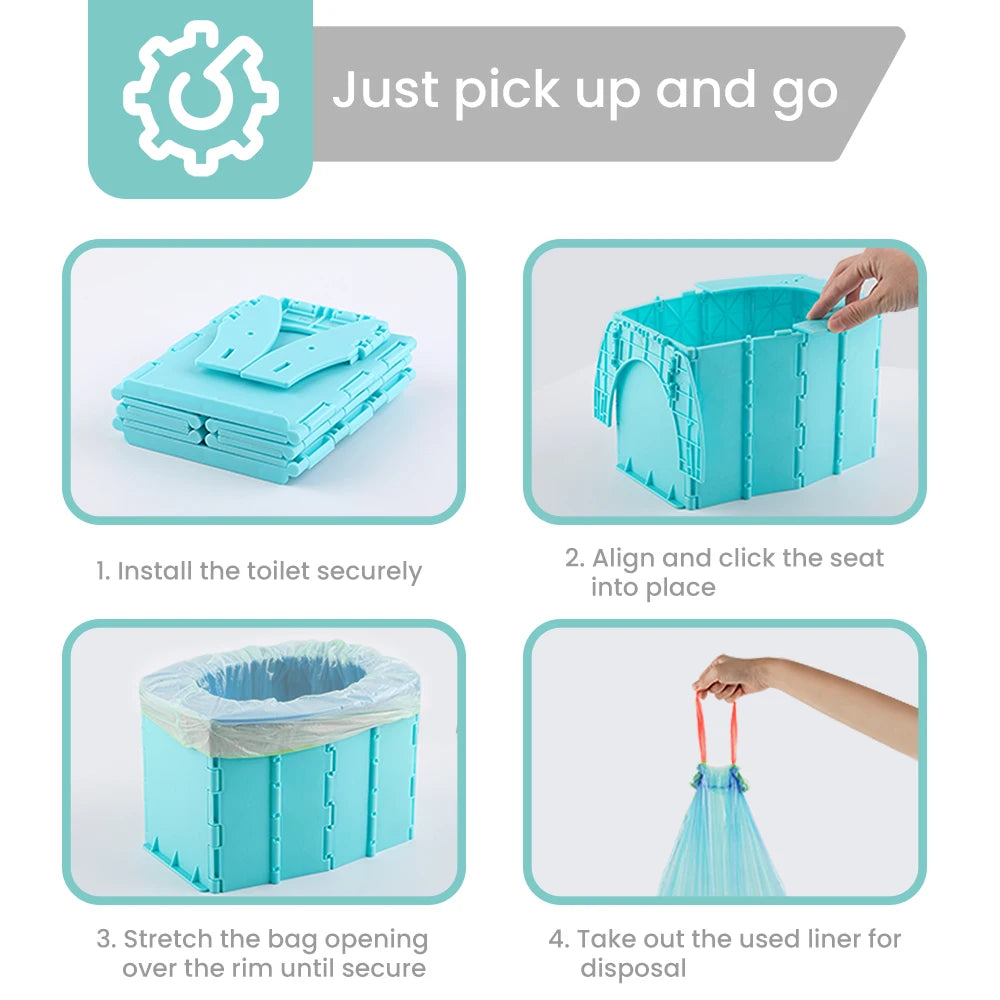 Just pick up and go

1. Install the toilet securely

2. Align and click the seat into place

3. Stretch the bag opening over the rim until secure

4. Take out the used liner for disposal